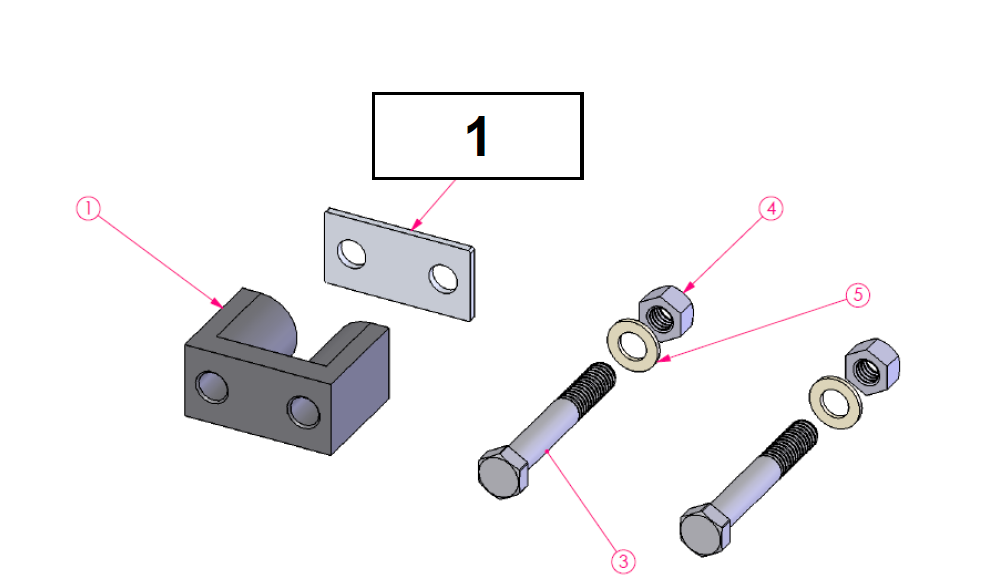 1
1
4
5
3