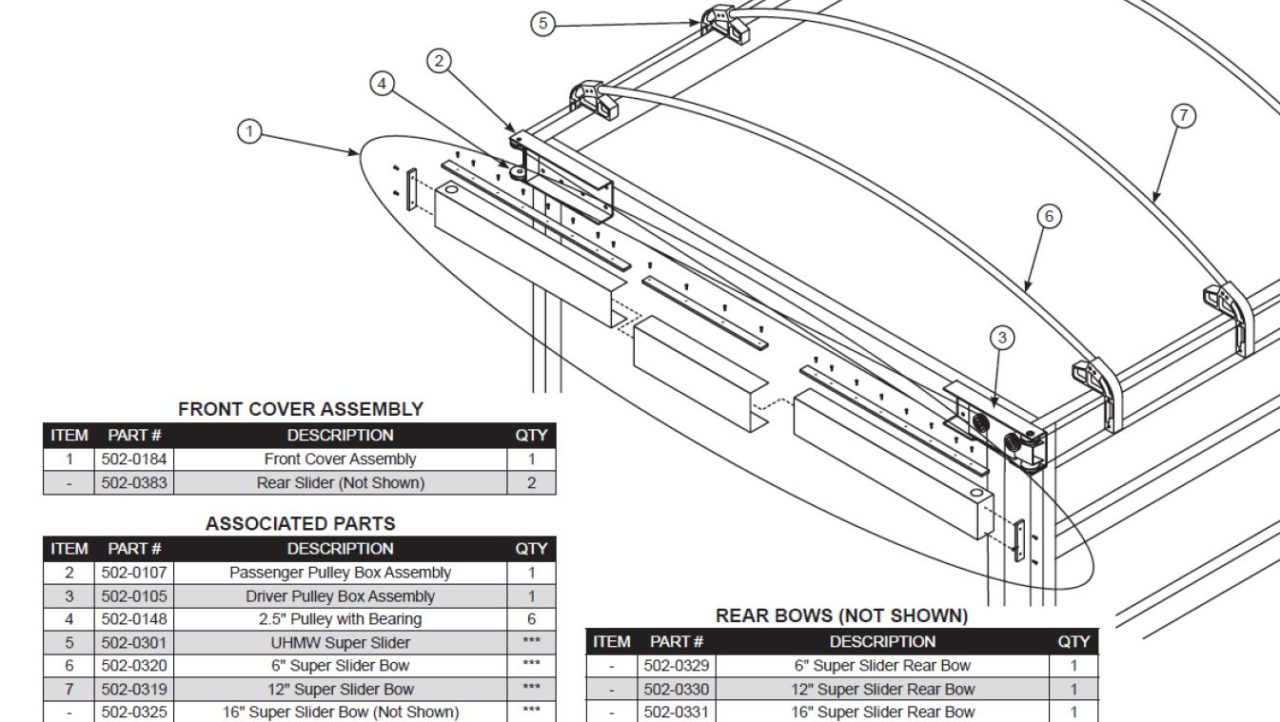 5

2

4

1

7

6

3

FRONT COVER ASSEMBLY

| ITEM | PART # | DESCRIPTION | QTY |
|---|---|---|---|
| 1 | 502-0184 | Front Cover Assembly | 1 |
| - | 502-0383 | Rear Slider (Not Shown) | 2 |

ASSOCIATED PARTS

| ITEM | PART # | DESCRIPTION | QTY |
|---|---|---|---|
| 2 | 502-0107 | Passenger Pulley Box Assembly | 1 |
| 3 | 502-0105 | Driver Pulley Box Assembly | 1 |
| 4 | 502-0148 | 2.5" Pulley with Bearing | 6 |
| 5 | 502-0301 | UHMW Super Slider | *** |
| 6 | 502-0320 | 6" Super Slider Bow | *** |
| 7 | 502-0319 | 12" Super Slider Bow | *** |
| - | 502-0325 | 16" Super Slider Bow (Not Shown) | *** |

REAR BOWS (NOT SHOWN)

| ITEM | PART # | DESCRIPTION | QTY |
|---|---|---|---|
| - | 502-0329 | 6" Super Slider Rear Bow | 1 |
| - | 502-0330 | 12" Super Slider Rear Bow | 1 |
| - | 502-0331 | 16" Super Slider Rear Bow | 1 |