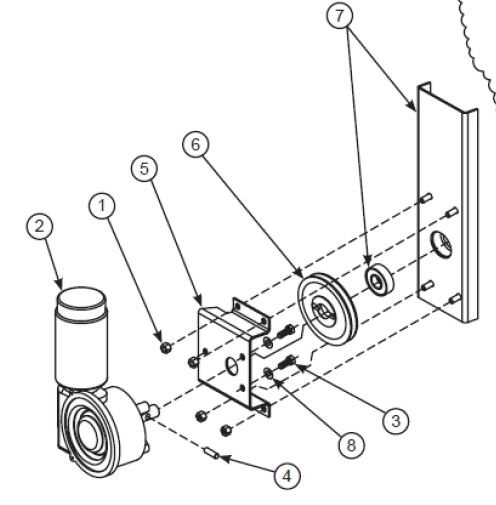 7
6
5
1
2
3
8
4