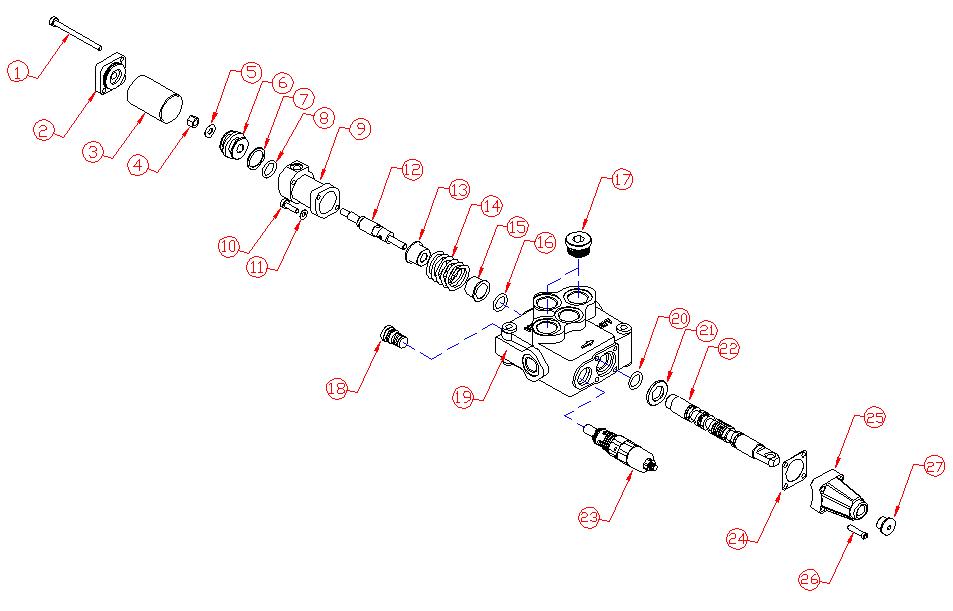 1
2
3
4
5
6
7
8
9
10
11
12
13
14
15
16
17
18
19
20
21
22
23
24
25
26
27